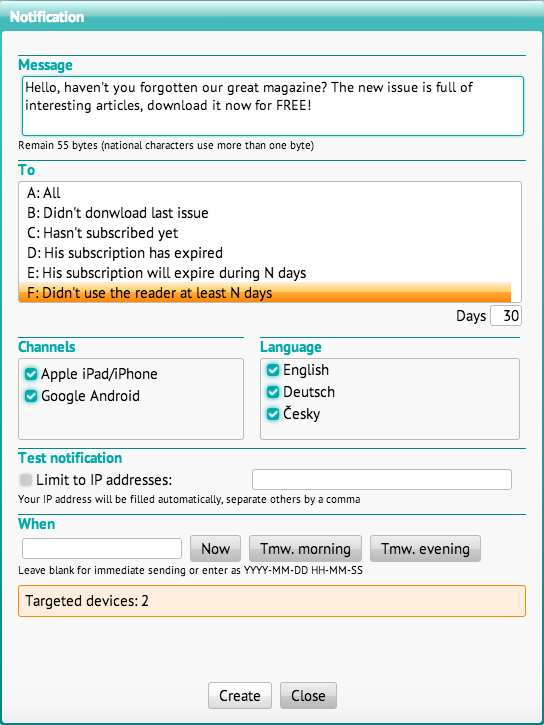 Notification

Message

Hello, haven't you forgotten our great magazine? The new issue is full of interesting articles, download it now for FREE!

Remain 55 bytes (national characters use more than one byte)

To

A: All
B: Didn't donwload last issue
C: Hasn't subscribed yet
D: His subscription has expired
E: His subscription will expire during N days
F: Didn't use the reader at least N days

Days 30

Channels

Apple iPad/iPhone
Google Android

Language

English
Deutsch
Česky

Test notification

Limit to IP addresses:

Your IP address will be filled automatically, separate others by a comma

When

Now Tmw. morning Tmw. evening

Leave blank for immediate sending or enter as YYYY-MM-DD HH-MM-SS

Targeted devices: 2

Create Close